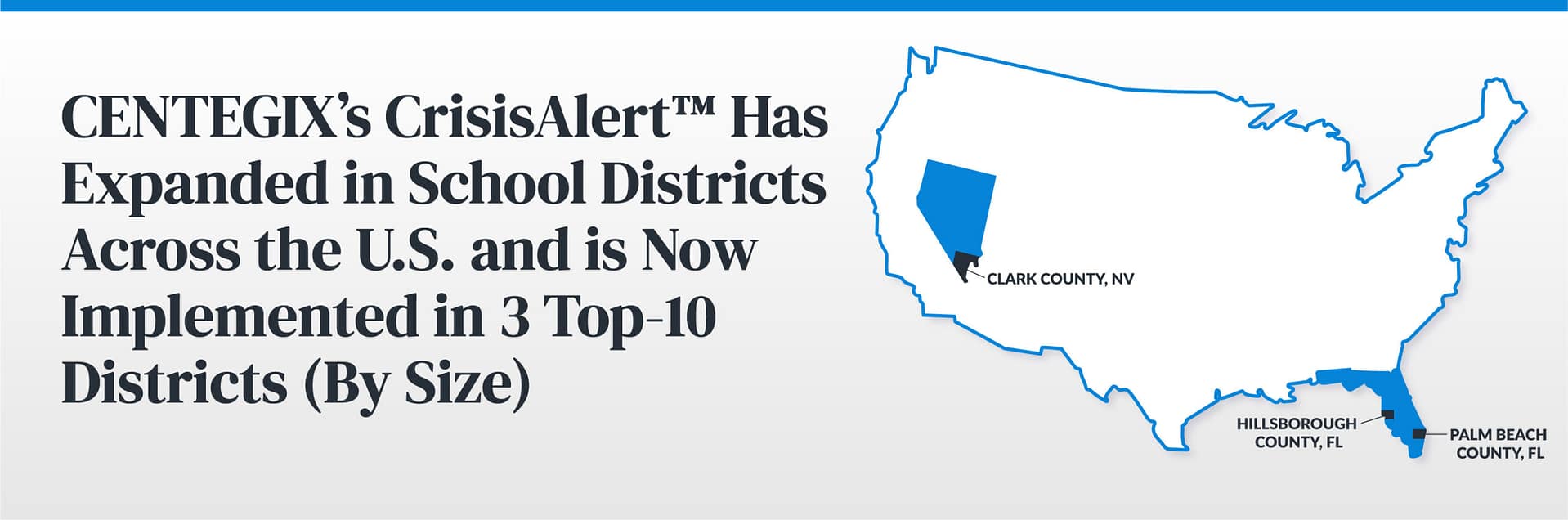 CENTEGIX's CrisisAlert™ Has Expanded in School Districts Across the U.S. and is Now Implemented in 3 Top-10 Districts (By Size)

CLARK COUNTY, NV

HILLSBOROUGH COUNTY, FL

PALM BEACH COUNTY, FL